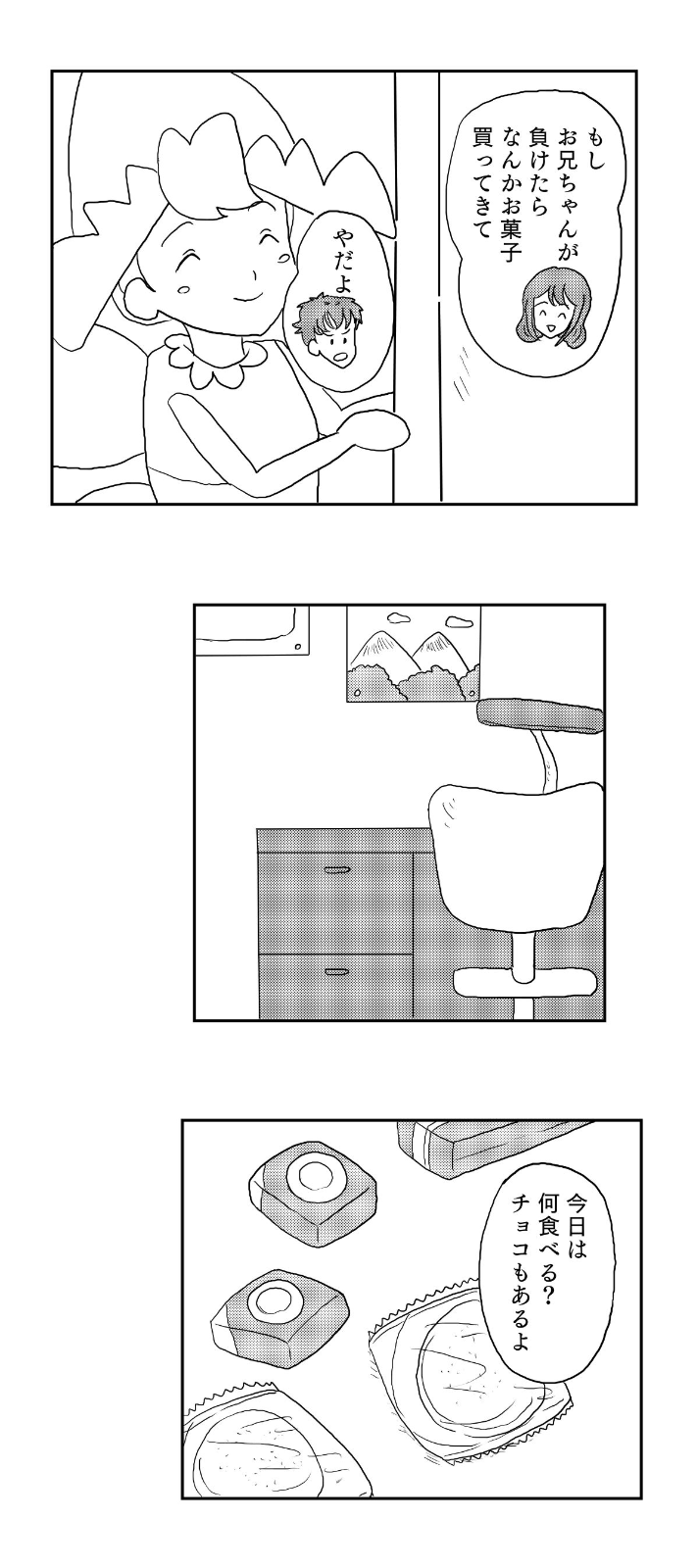 もし
お兄ちゃんが
負けたら
なんかお菓子
買ってきて

やだよ

今日は
何食べる?
チョコもあるよ